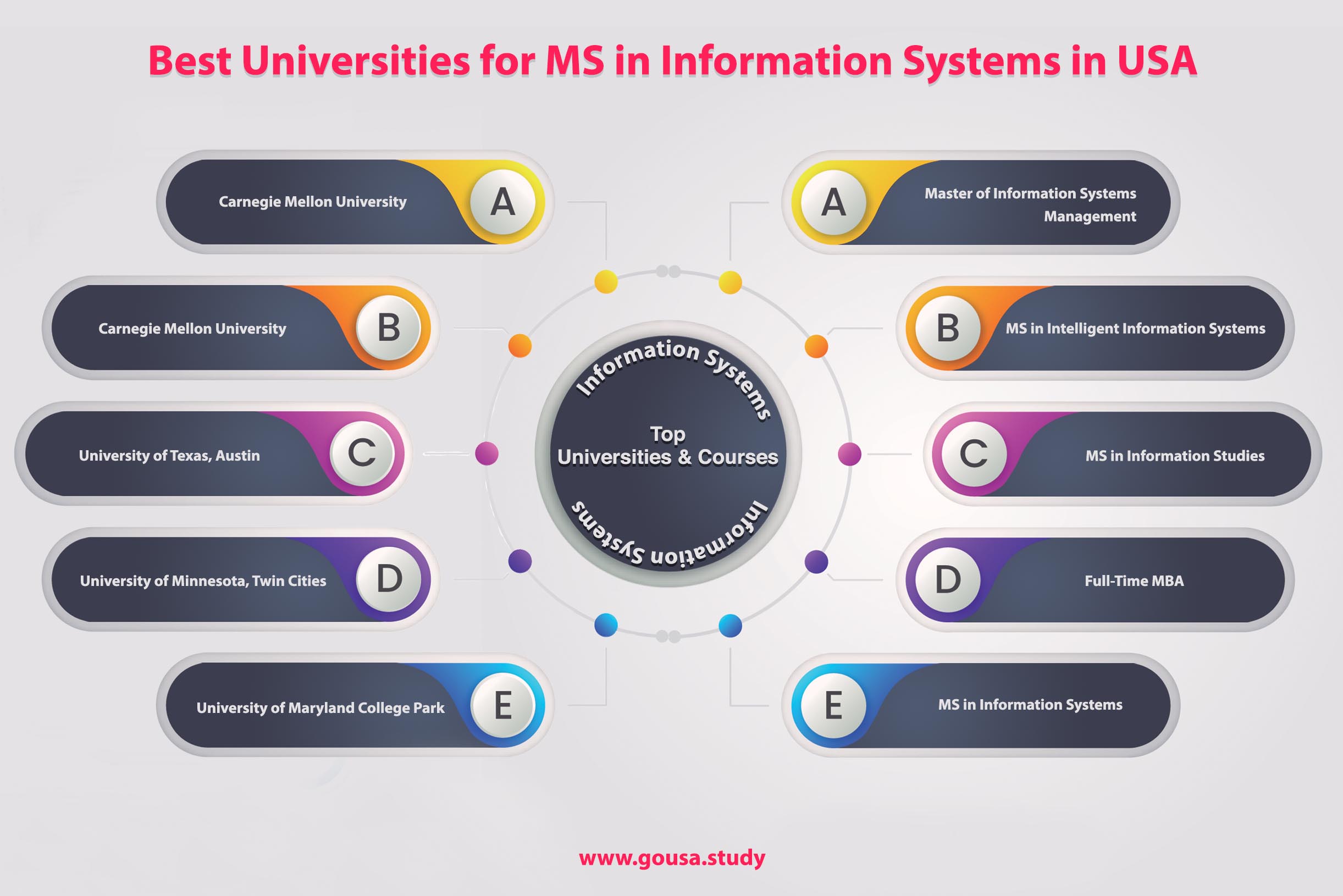 Best Universities for MS in Information Systems in USA

Carnegie Mellon University A

Carnegie Mellon University B

University of Texas, Austin C

University of Minnesota, Twin Cities D

University of Maryland College Park E

Information Systems

Top Universities & Courses

Information Systems

A Master of Information Systems Management

B MS in Intelligent Information Systems

C MS in Information Studies

D Full-Time MBA

E MS in Information Systems

www.gousa.study