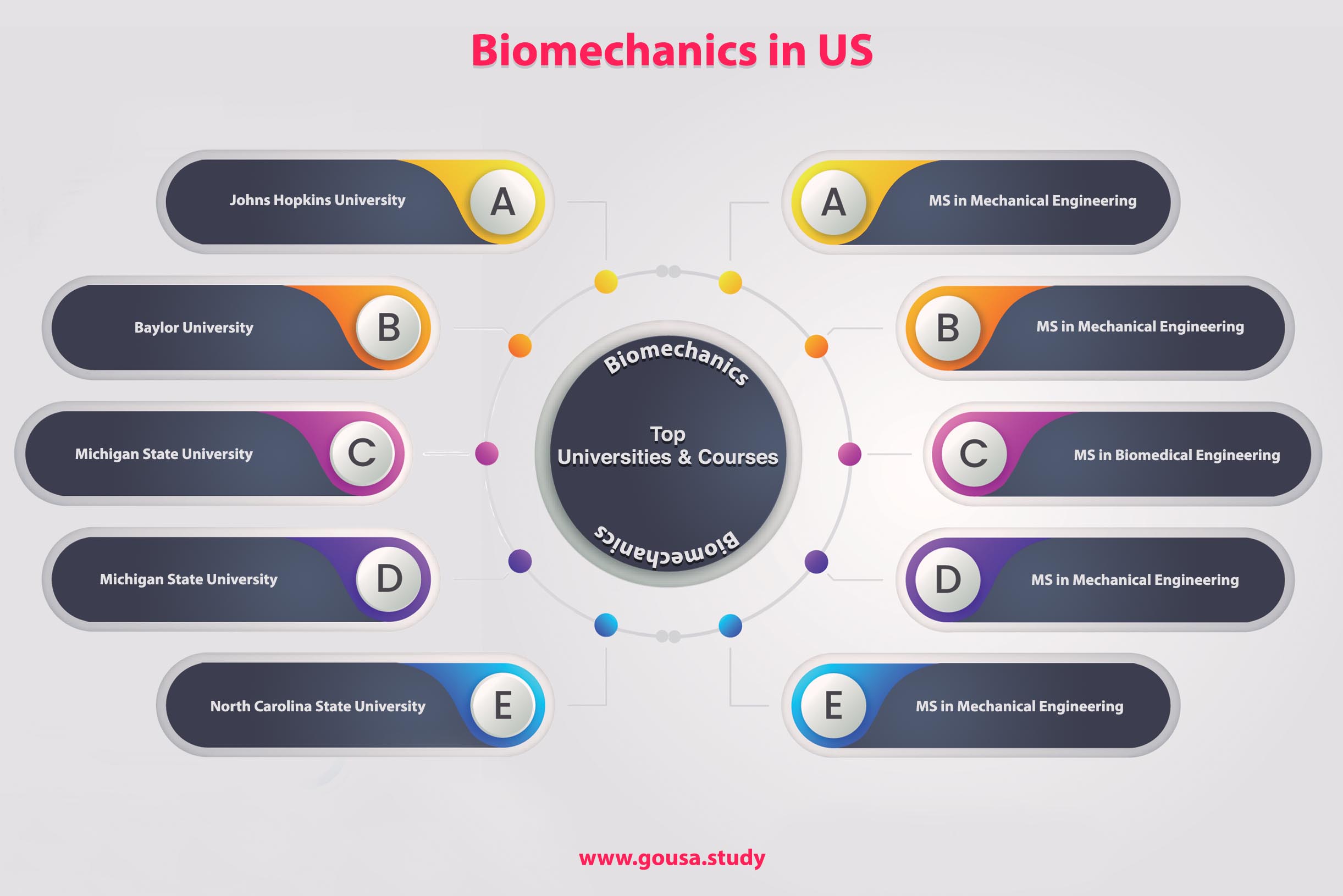 Biomechanics in US

Johns Hopkins University A

Baylor University B

Michigan State University C

Michigan State University D

North Carolina State University E

Biomechanics

Top
Universities & Courses

Biomechanics

A MS in Mechanical Engineering

B MS in Mechanical Engineering

C MS in Biomedical Engineering

D MS in Mechanical Engineering

E MS in Mechanical Engineering

www.gousa.study