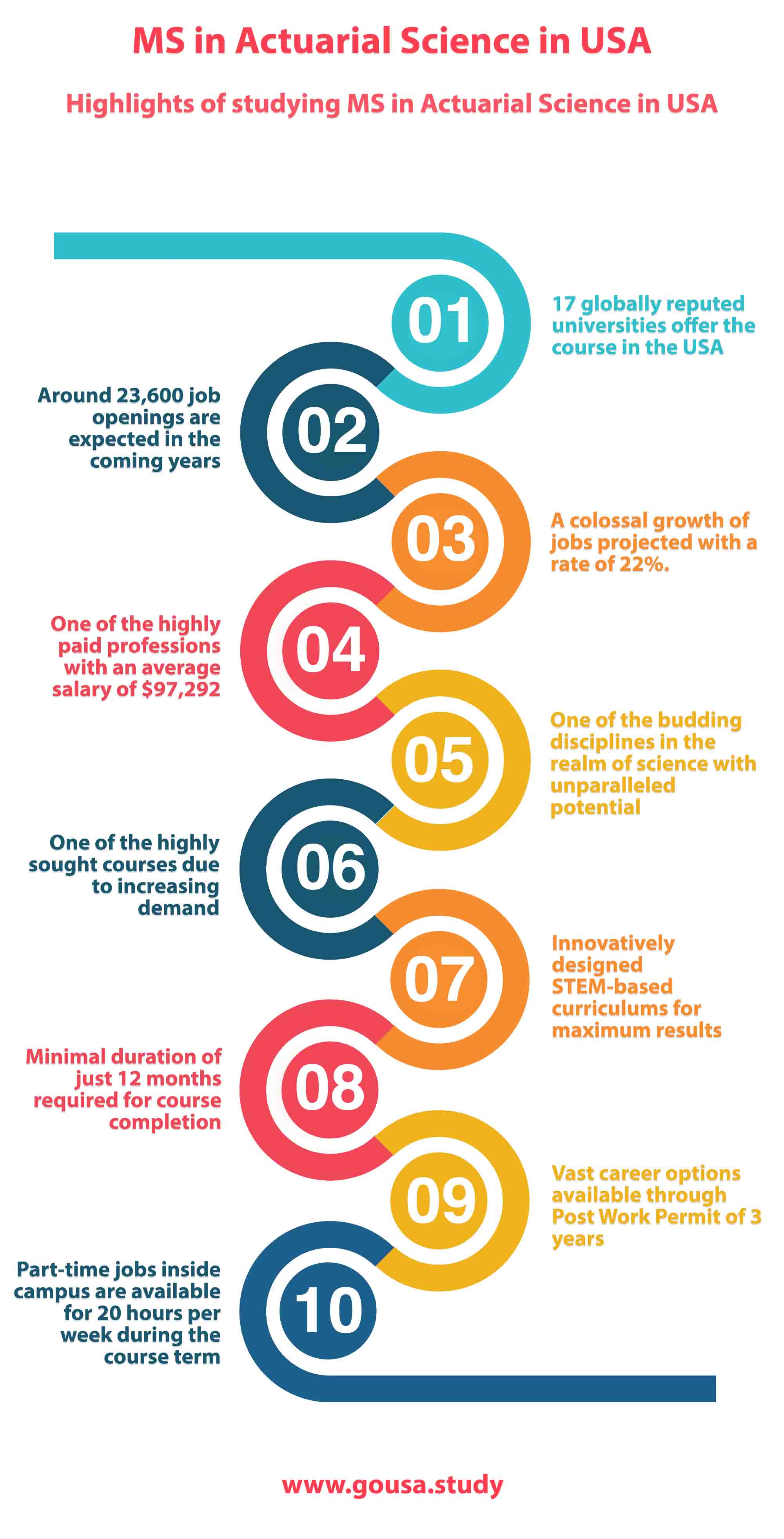 MS in Actuarial Science in USA

Highlights of studying MS in Actuarial Science in USA

01

17 globally reputed universities offer the course in the USA

02

Around 23,600 job openings are expected in the coming years

03

A colossal growth of jobs projected with a rate of 22%.

04

One of the highly paid professions with an average salary of $97,292

05

One of the budding disciplines in the realm of science with unparalleled potential

06

One of the highly sought courses due to increasing demand

07

Innovatively designed STEM-based curriculums for maximum results

08

Minimal duration of just 12 months required for course completion

09

Vast career options available through Post Work Permit of 3 years

10

Part-time jobs inside campus are available for 20 hours per week during the course term

www.gousa.study