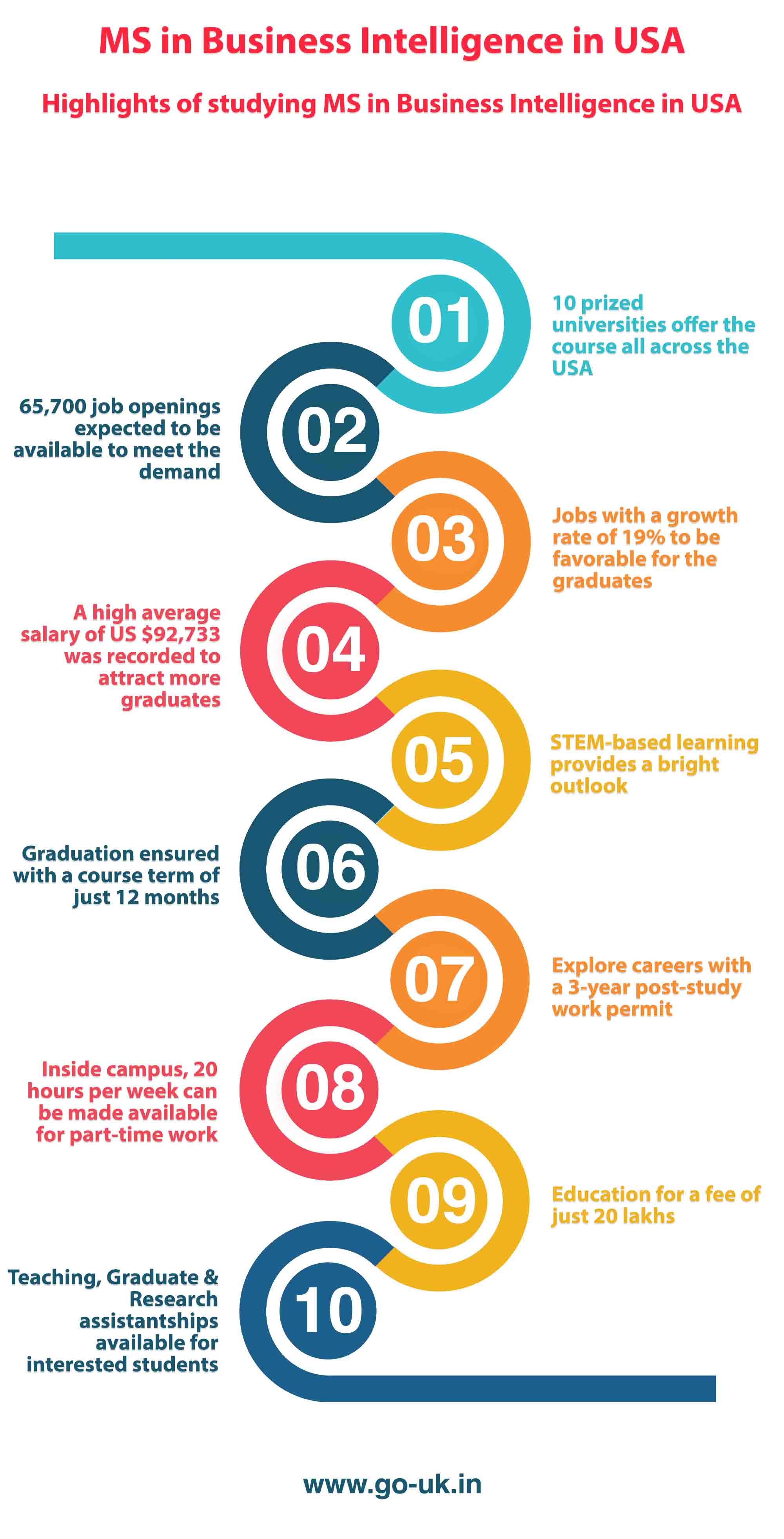 MS in Business Intelligence in USA

Highlights of studying MS in Business Intelligence in USA

01

10 prized universities offer the course all across the USA

02

65,700 job openings expected to be available to meet the demand

03

Jobs with a growth rate of 19% to be favorable for the graduates

04

A high average salary of US $92,733 was recorded to attract more graduates

05

STEM-based learning provides a bright outlook

06

Graduation ensured with a course term of just 12 months

07

Explore careers with a 3-year post-study work permit

08

Inside campus, 20 hours per week can be made available for part-time work

09

Education for a fee of just 20 lakhs

10

Teaching, Graduate & Research assistantships available for interested students

www.go-uk.in