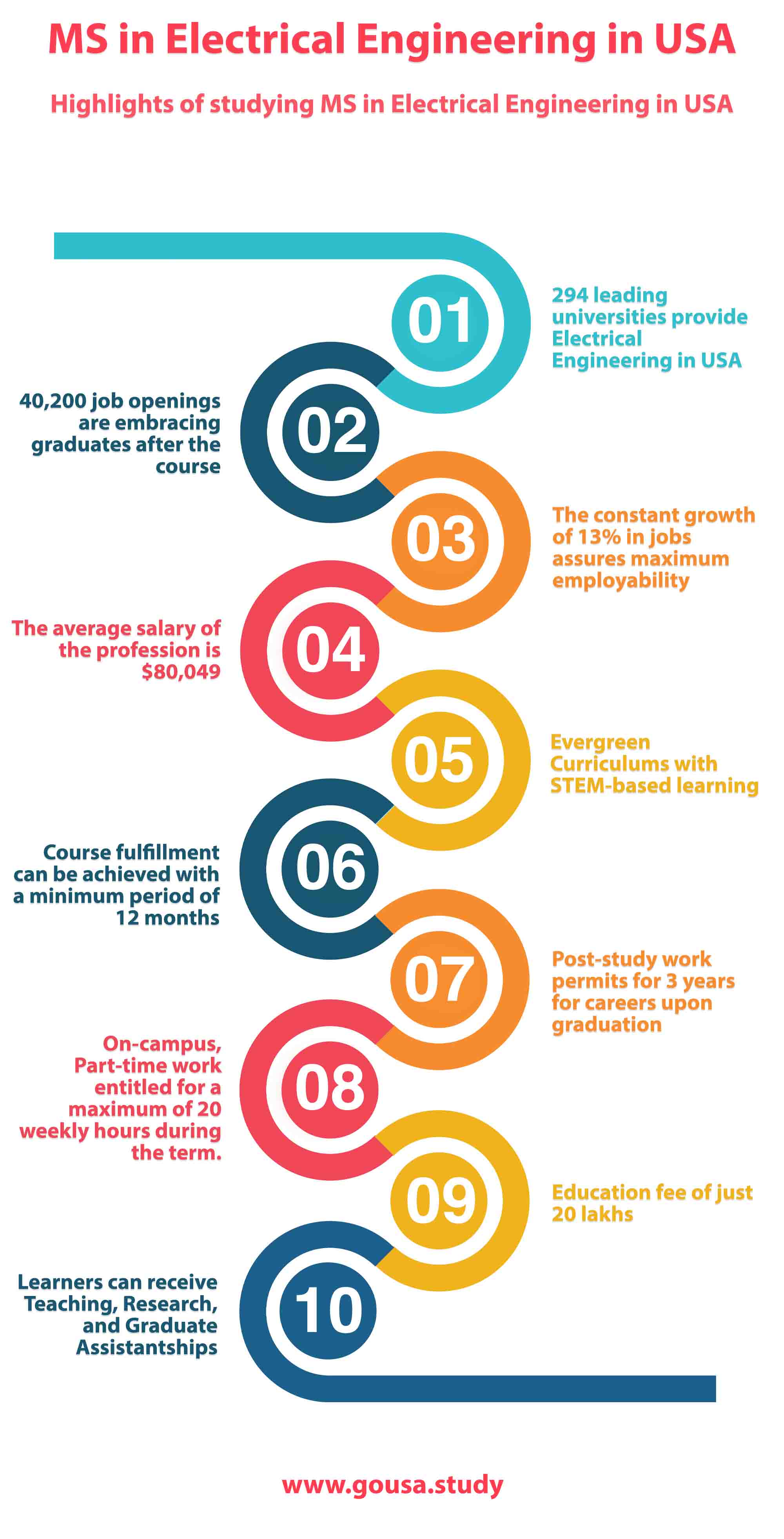 MS in Electrical Engineering in USA

Highlights of studying MS in Electrical Engineering in USA

01

294 leading universities provide Electrical Engineering in USA

02

40,200 job openings are embracing graduates after the course

03

The constant growth of 13% in jobs assures maximum employability

04

The average salary of the profession is $80,049

05

Evergreen Curriculums with STEM-based learning

06

Course fulfillment can be achieved with a minimum period of 12 months

07

Post-study work permits for 3 years for careers upon graduation

08

On-campus, Part-time work entitled for a maximum of 20 weekly hours during the term.

09

Education fee of just 20 lakhs

10

Learners can receive Teaching, Research, and Graduate Assistantships

www.gousa.study