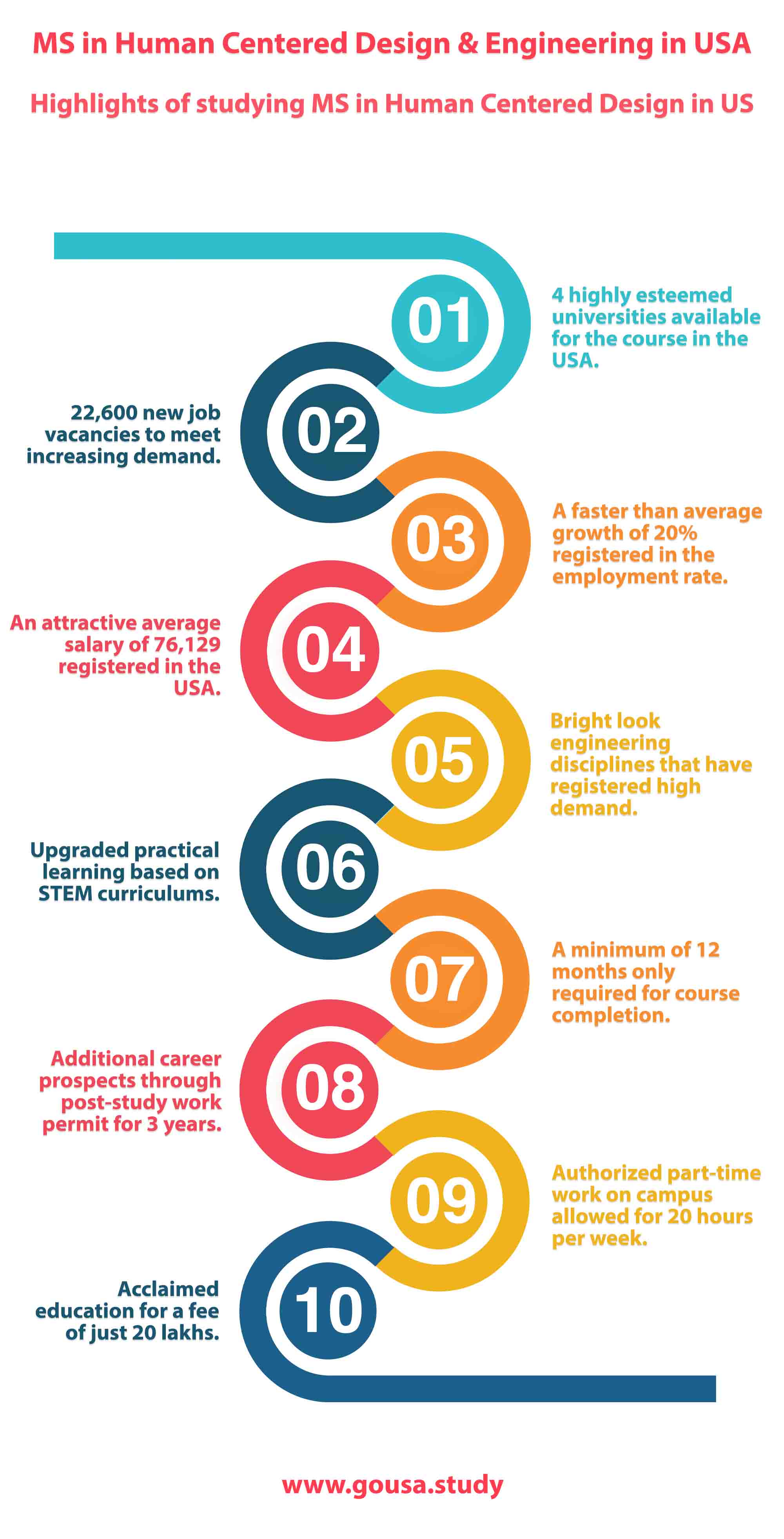 MS in Human Centered Design & Engineering in USA

Highlights of studying MS in Human Centered Design in US

01
4 highly esteemed universities available for the course in the USA.

02
22,600 new job vacancies to meet increasing demand.

03
A faster than average growth of 20% registered in the employment rate.

04
An attractive average salary of 76,129 registered in the USA.

05
Bright look engineering disciplines that have registered high demand.

06
Upgraded practical learning based on STEM curriculums.

07
A minimum of 12 months only required for course completion.

08
Additional career prospects through post-study work permit for 3 years.

09
Authorized part-time work on campus allowed for 20 hours per week.

10
Acclaimed education for a fee of just 20 lakhs.

www.gousa.study