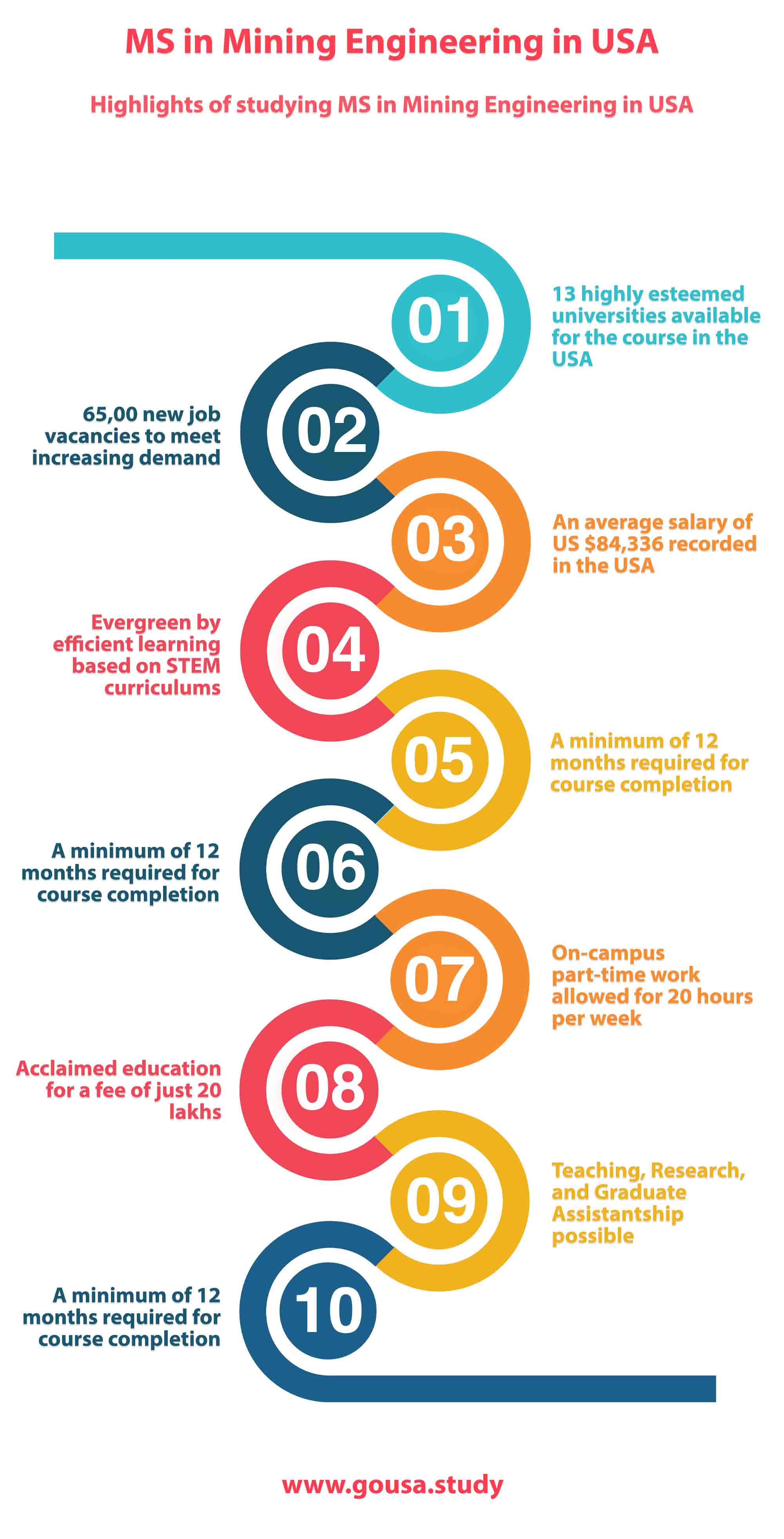 MS in Mining Engineering in USA

Highlights of studying MS in Mining Engineering in USA

01
13 highly esteemed universities available for the course in the USA

02
65,00 new job vacancies to meet increasing demand

03
An average salary of US $84,336 recorded in the USA

04
Evergreen by efficient learning based on STEM curriculums

05
A minimum of 12 months required for course completion

06
A minimum of 12 months required for course completion

07
On-campus part-time work allowed for 20 hours per week

08
Acclaimed education for a fee of just 20 lakhs

09
Teaching, Research, and Graduate Assistantship possible

10
A minimum of 12 months required for course completion

www.gousa.study