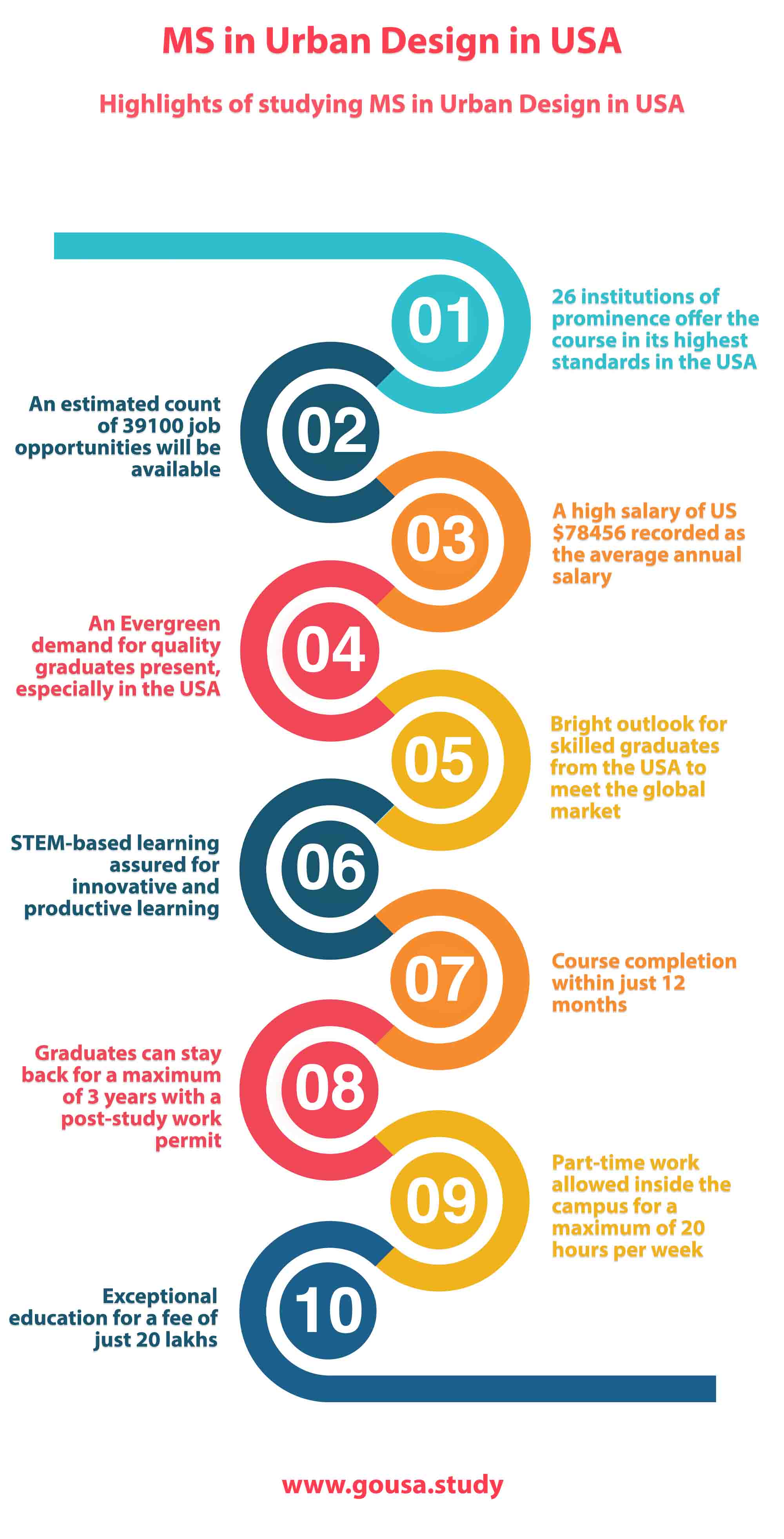 MS in Urban Design in USA

Highlights of studying MS in Urban Design in USA

01

26 institutions of prominence offer the course in its highest standards in the USA

02

An estimated count of 39100 job opportunities will be available

03

A high salary of US $78456 recorded as the average annual salary

04

An Evergreen demand for quality graduates present, especially in the USA

05

Bright outlook for skilled graduates from the USA to meet the global market

06

STEM-based learning assured for innovative and productive learning

07

Course completion within just 12 months

08

Graduates can stay back for a maximum of 3 years with a post-study work permit

09

Part-time work allowed inside the campus for a maximum of 20 hours per week

10

Exceptional education for a fee of just 20 lakhs

www.gousa.study