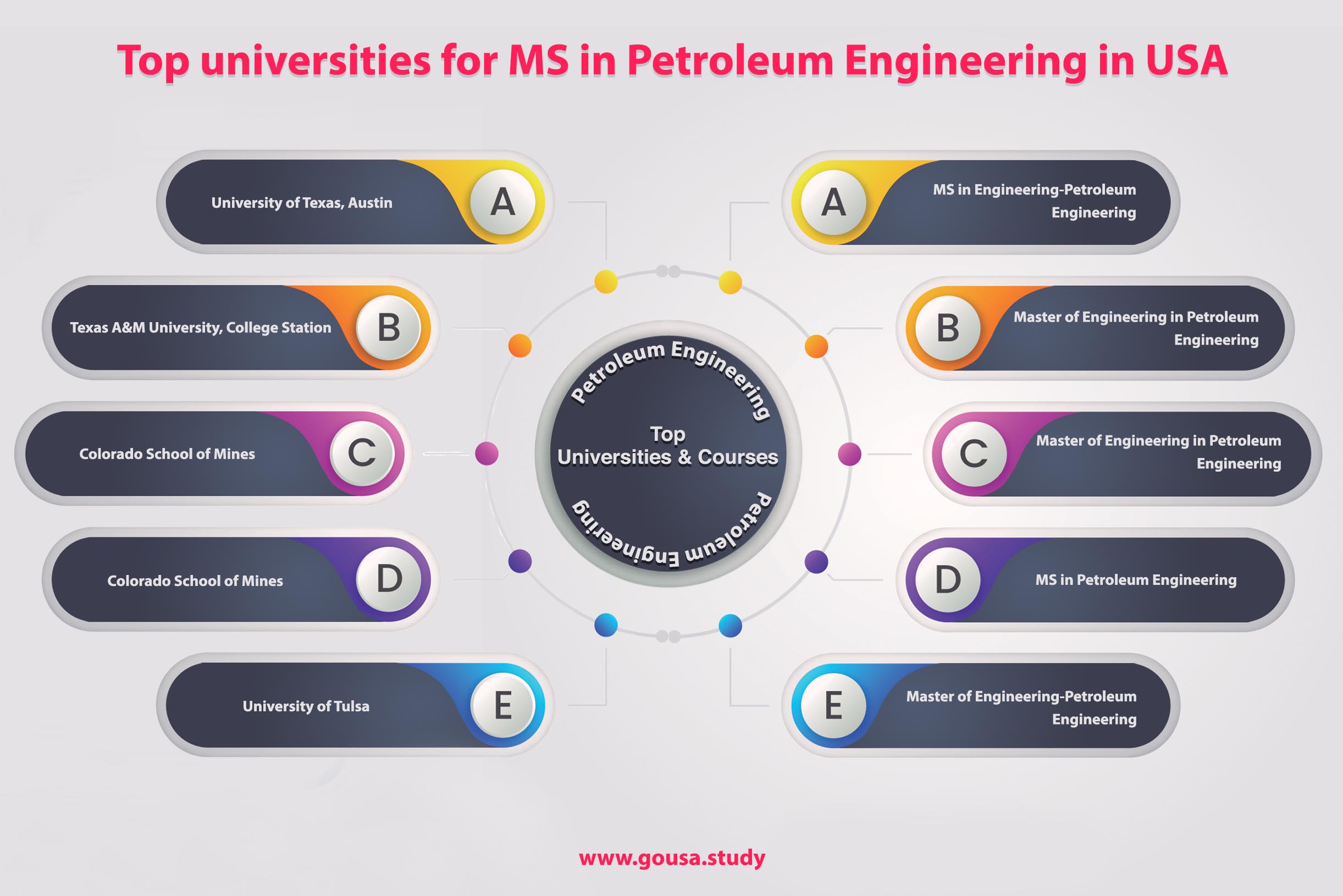 Top universities for MS in Petroleum Engineering in USA

University of Texas, Austin
A

Texas A&M University, College Station
B

Colorado School of Mines
C

Colorado School of Mines
D

University of Tulsa
E

Petroleum Engineering
Top
Universities & Courses
Petroleum Engineering

A
MS in Engineering-Petroleum Engineering

B
Master of Engineering in Petroleum Engineering

C
Master of Engineering in Petroleum Engineering

D
MS in Petroleum Engineering

E
Master of Engineering-Petroleum Engineering

www.gousa.study