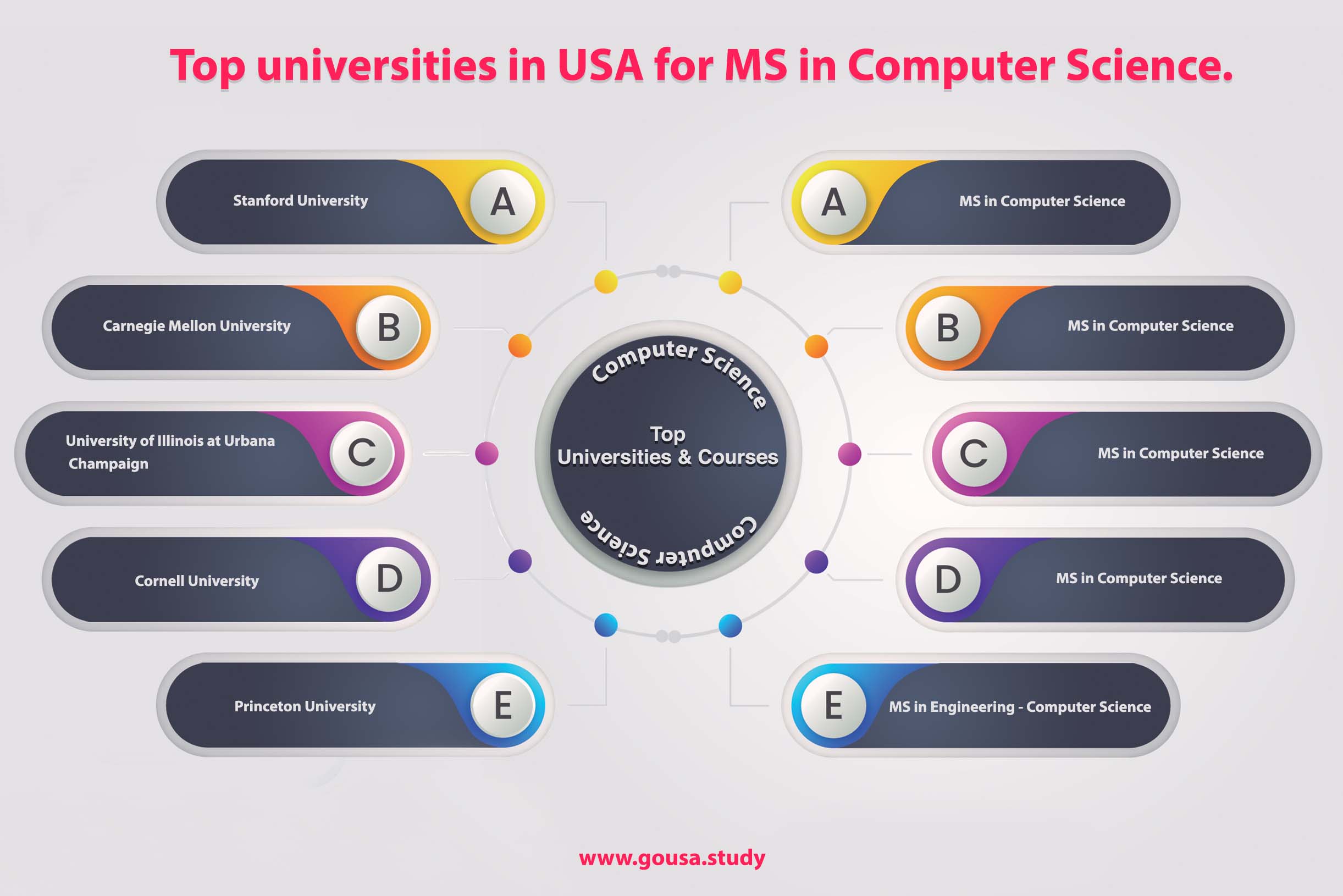 Top universities in USA for MS in Computer Science.

Stanford University A

Carnegie Mellon University B

University of Illinois at Urbana Champaign C

Cornell University D

Princeton University E

Computer Science

Top Universities & Courses

Computer Science

A MS in Computer Science

B MS in Computer Science

C MS in Computer Science

D MS in Computer Science

E MS in Engineering - Computer Science

www.gousa.study