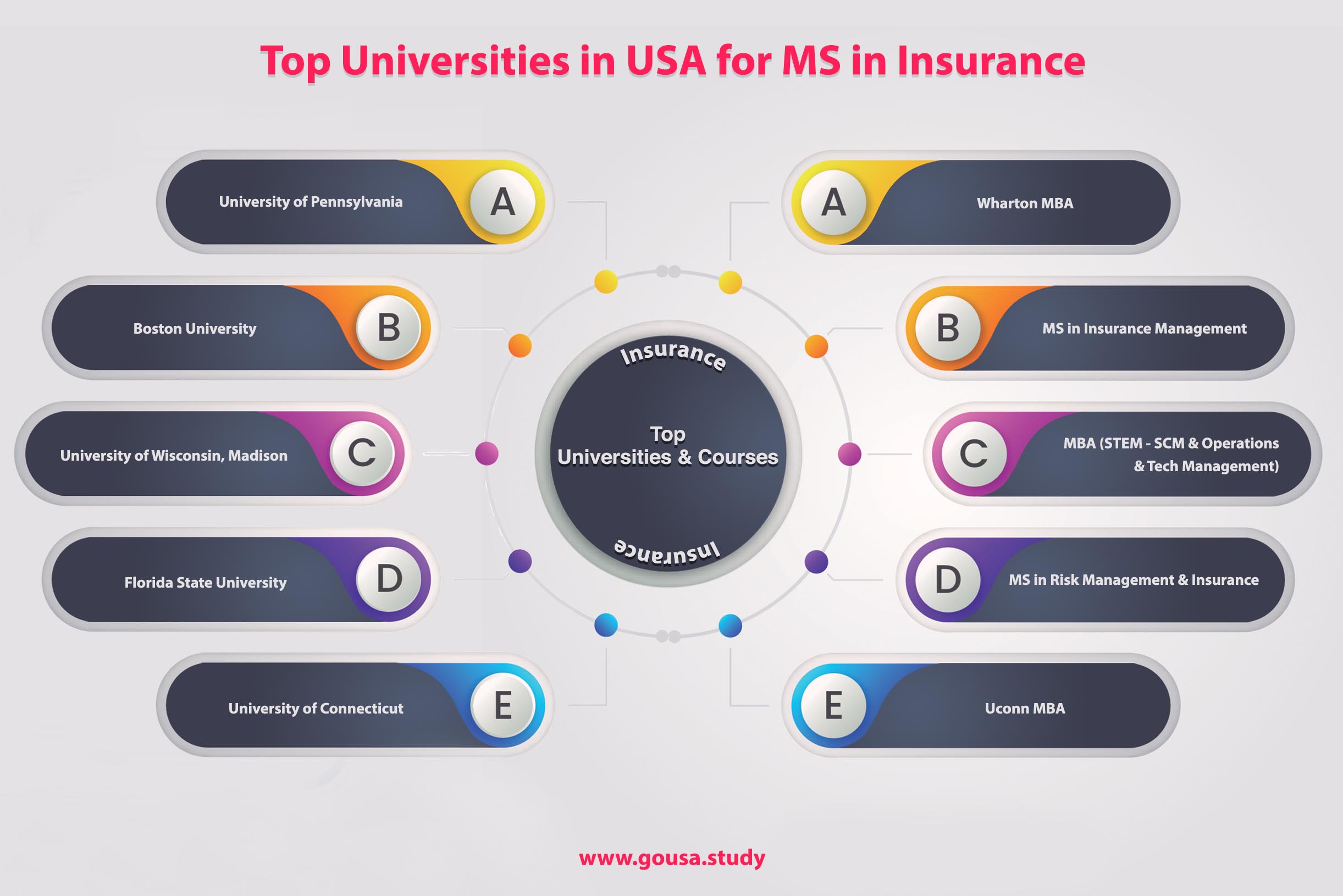 Top Universities in USA for MS in Insurance

University of Pennsylvania A

Boston University B

University of Wisconsin, Madison C

Florida State University D

University of Connecticut E

Insurance

Top Universities & Courses

Insurance

A Wharton MBA

B MS in Insurance Management

C MBA (STEM - SCM & Operations & Tech Management)

D MS in Risk Management & Insurance

E Uconn MBA

www.gousa.study