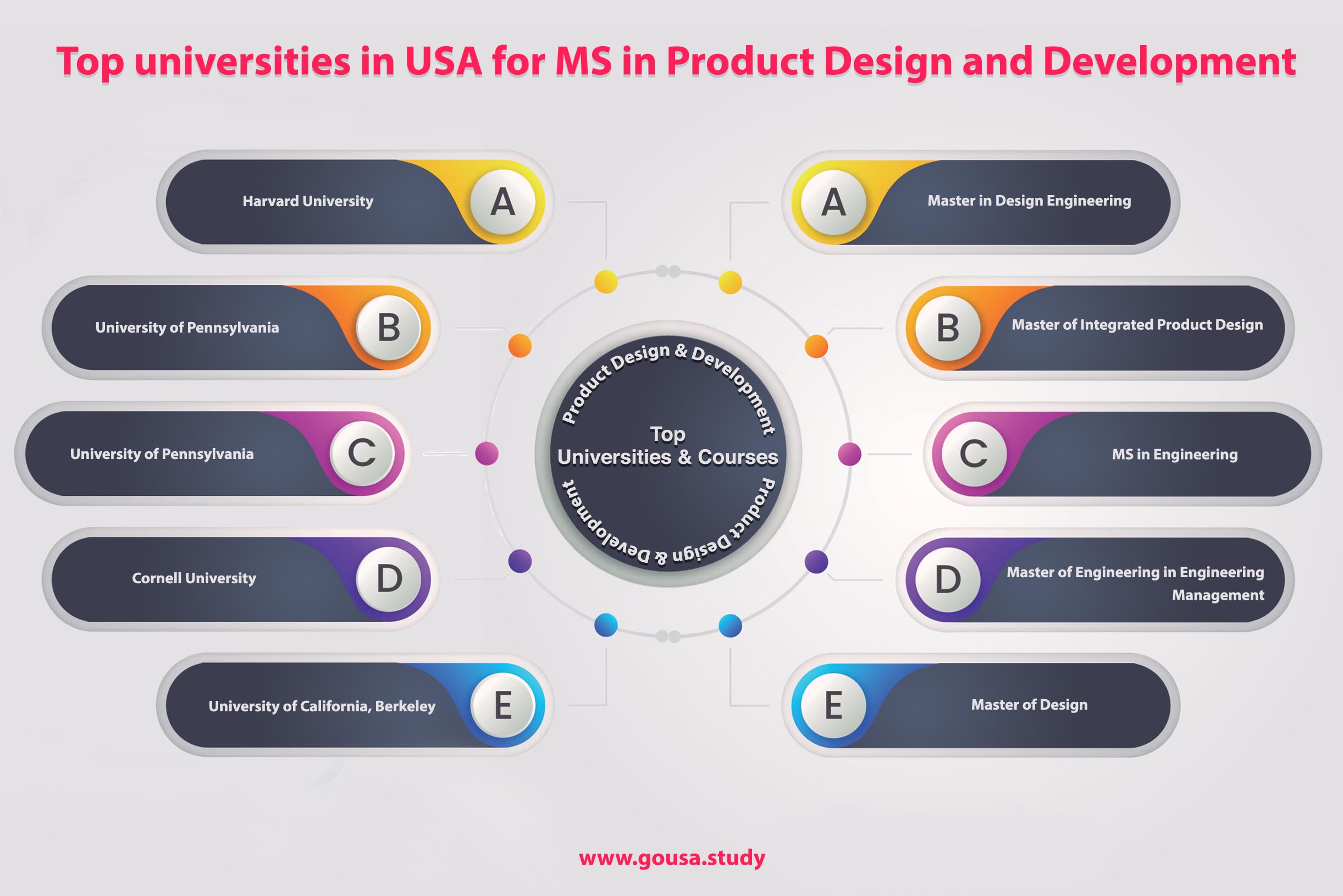 Top universities in USA for MS in Product Design and Development

Harvard University A

University of Pennsylvania B

University of Pennsylvania C

Cornell University D

University of California, Berkeley E

Product Design & Development

Top Universities & Courses

Product Design & Development

A Master in Design Engineering

B Master of Integrated Product Design

C MS in Engineering

D Master of Engineering in Engineering Management

E Master of Design

www.gousa.study