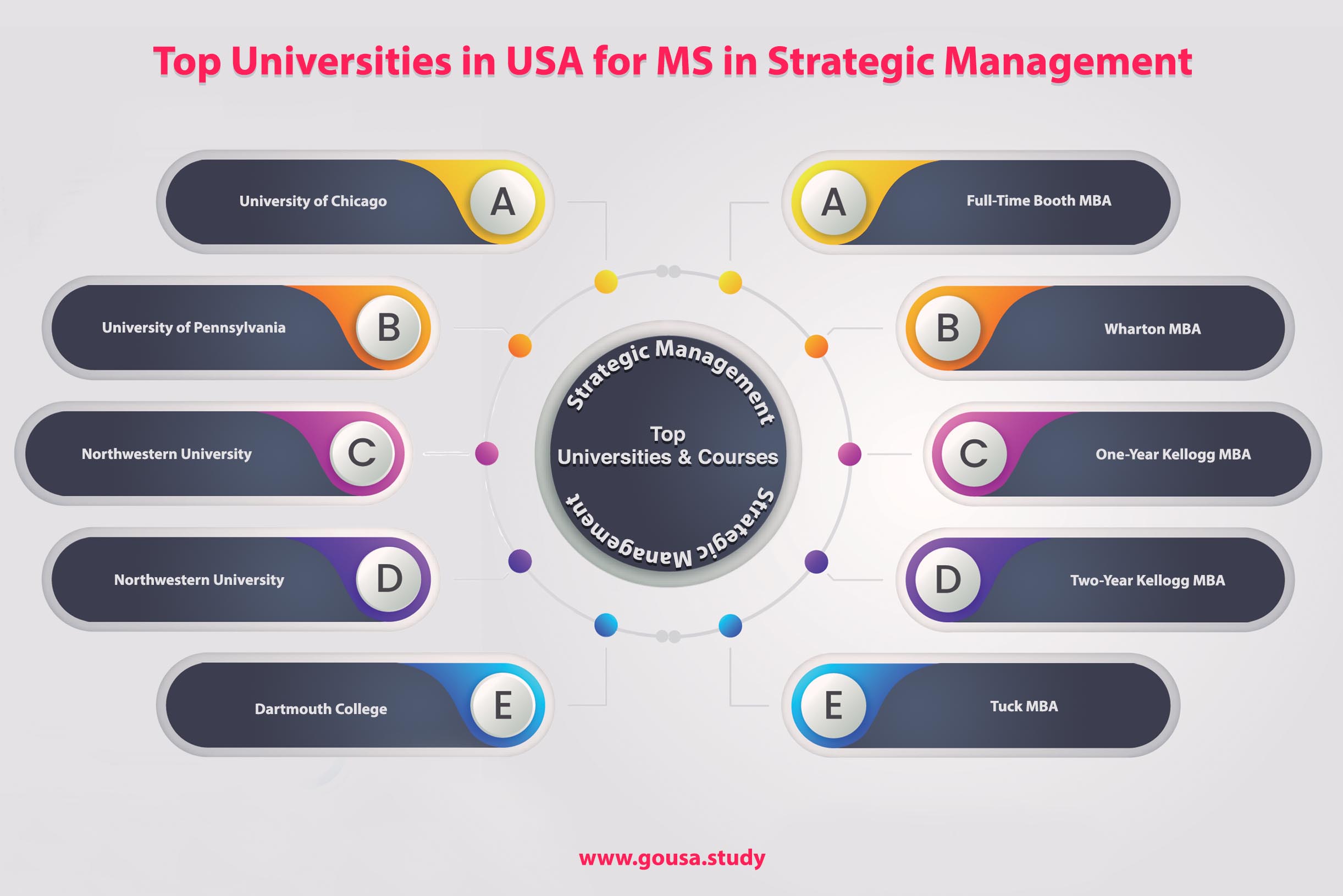 Top Universities in USA for MS in Strategic Management

University of Chicago A

University of Pennsylvania B

Northwestern University C

Northwestern University D

Dartmouth College E

Strategic Management
Top
Universities & Courses
Strategic Management

A Full-Time Booth MBA

B Wharton MBA

C One-Year Kellogg MBA

D Two-Year Kellogg MBA

E Tuck MBA

www.gousa.study