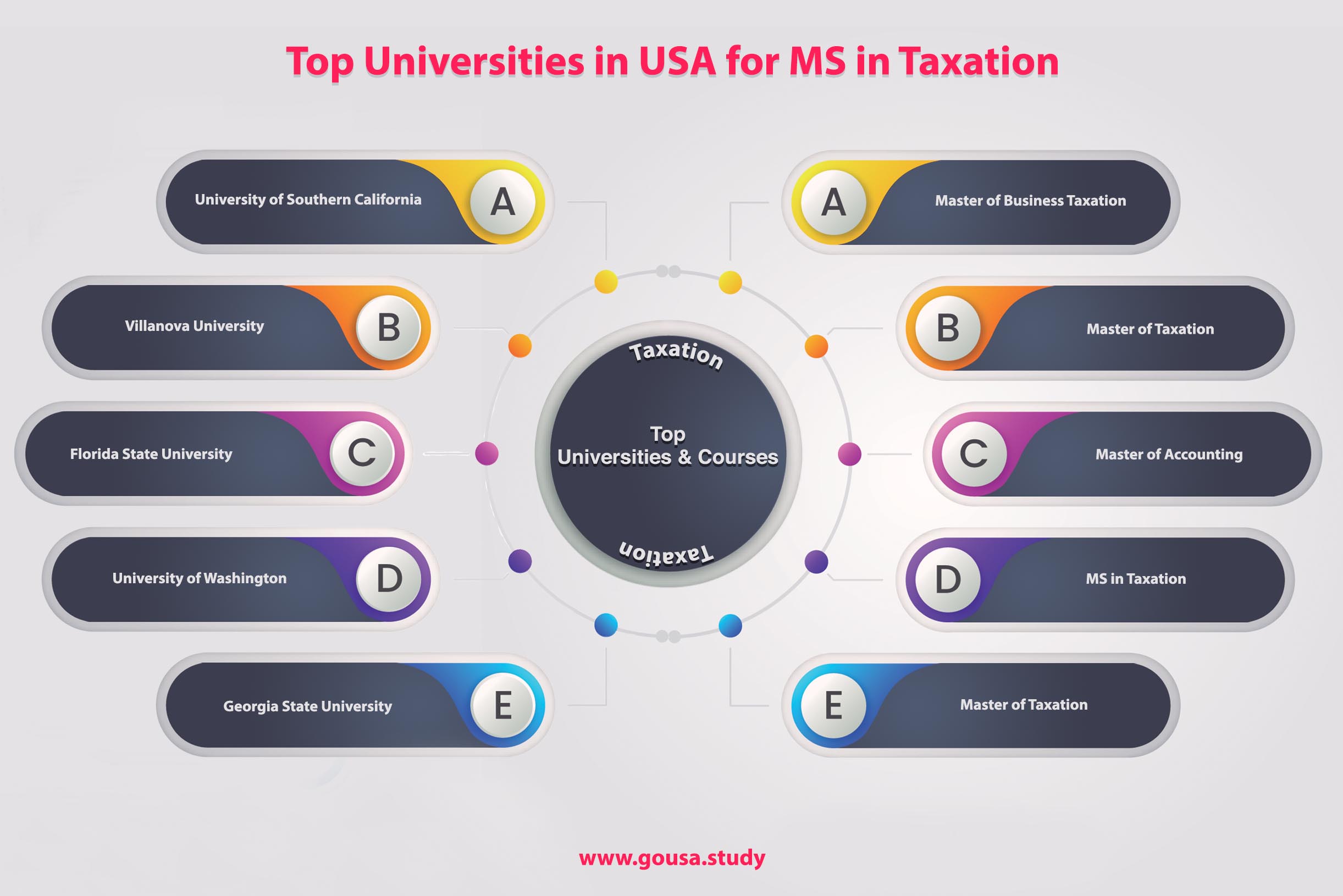 Top Universities in USA for MS in Taxation

University of Southern California A

Villanova University B

Florida State University C

University of Washington D

Georgia State University E

Taxation

Top Universities & Courses

Taxation

A Master of Business Taxation

B Master of Taxation

C Master of Accounting

D MS in Taxation

E Master of Taxation

www.gousa.study