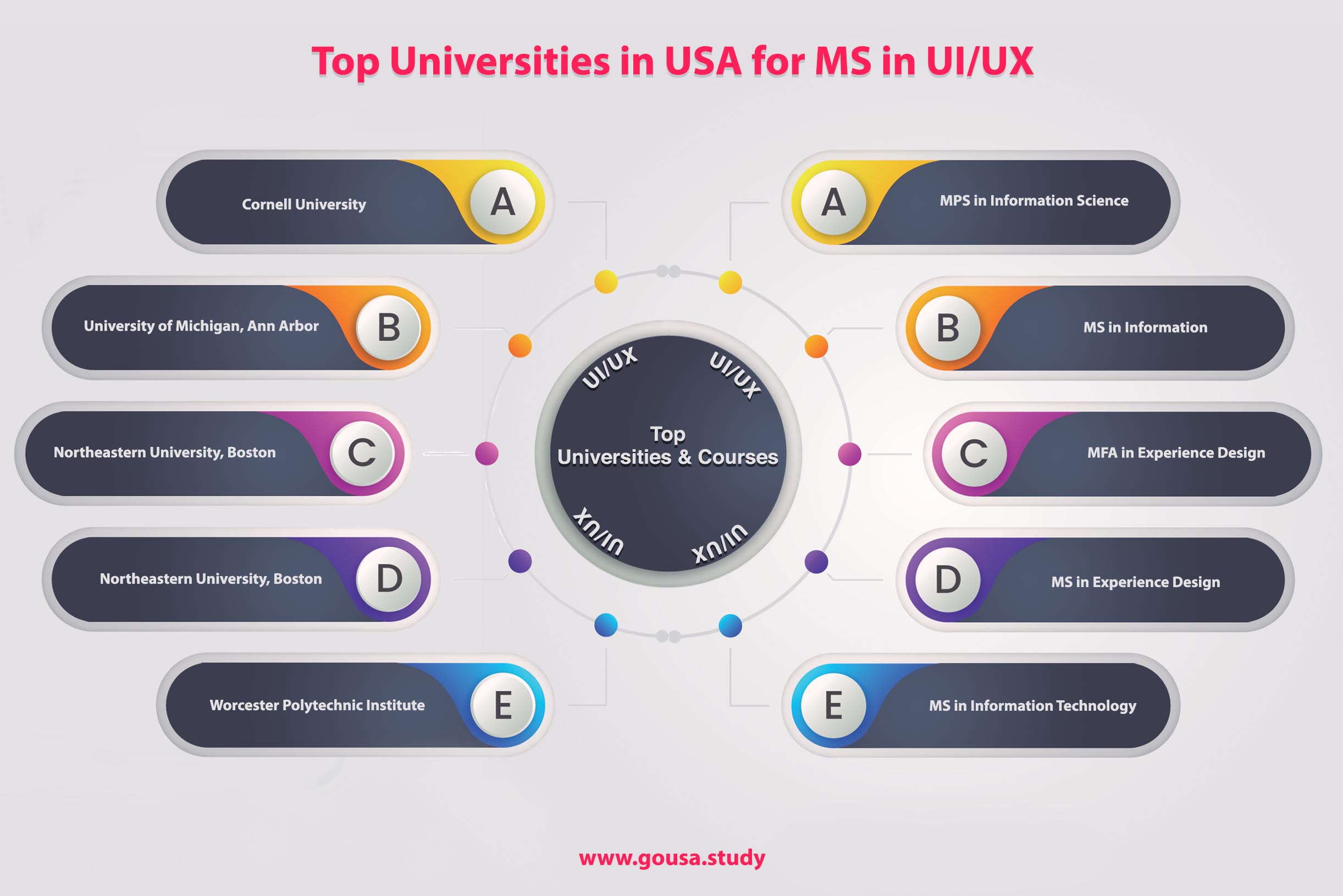 Top Universities in USA for MS in UI/UX

Cornell University
A

University of Michigan, Ann Arbor
B

Northeastern University, Boston
C

Northeastern University, Boston
D

Worcester Polytechnic Institute
E

UI/UX
UI/UX
Top
Universities & Courses
UI/UX
UI/UX

A
MPS in Information Science

B
MS in Information

C
MFA in Experience Design

D
MS in Experience Design

E
MS in Information Technology

www.gousa.study