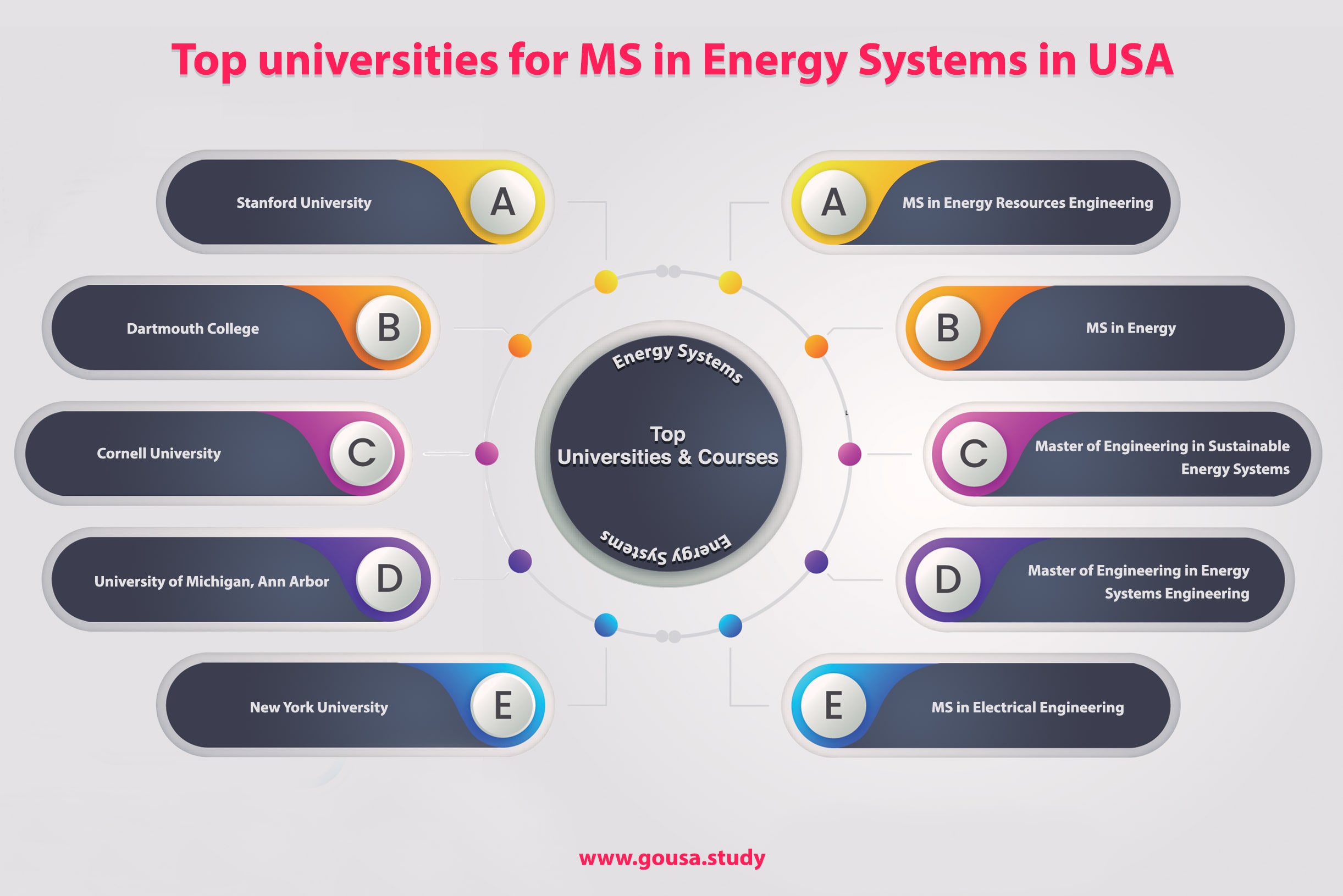 Top universities for MS in Energy Systems in USA

Stanford University A

Dartmouth College B

Cornell University C

University of Michigan, Ann Arbor D

New York University E

Energy Systems

Top Universities & Courses

Energy Systems

A MS in Energy Resources Engineering

B MS in Energy

C Master of Engineering in Sustainable Energy Systems

D Master of Engineering in Energy Systems Engineering

E MS in Electrical Engineering

www.gousa.study